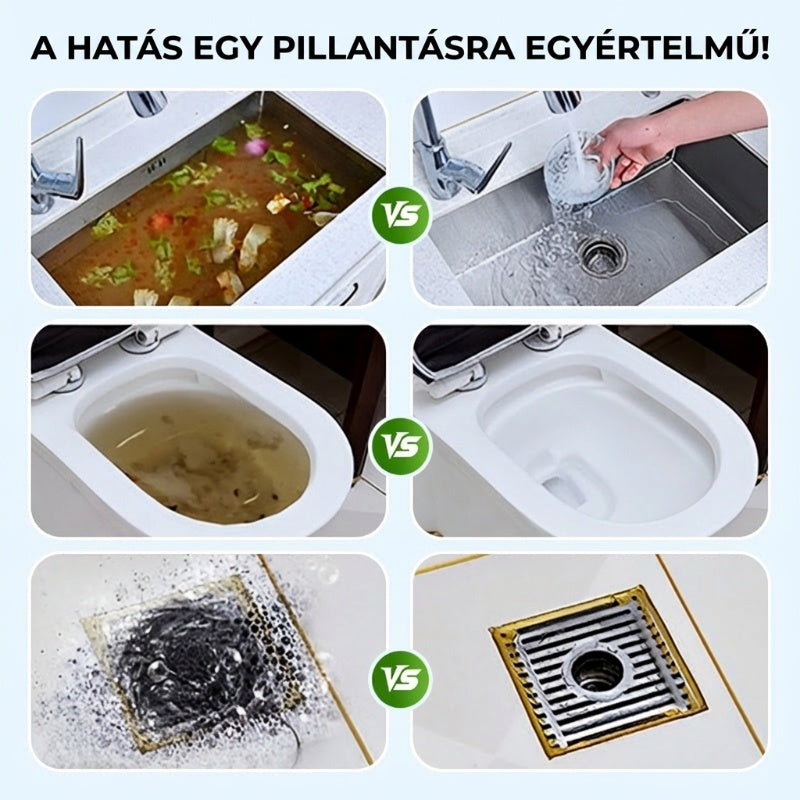 A HATÁS EGY PILLANTÁSRA EGYÉRTELMŰ!

VS

VS

VS